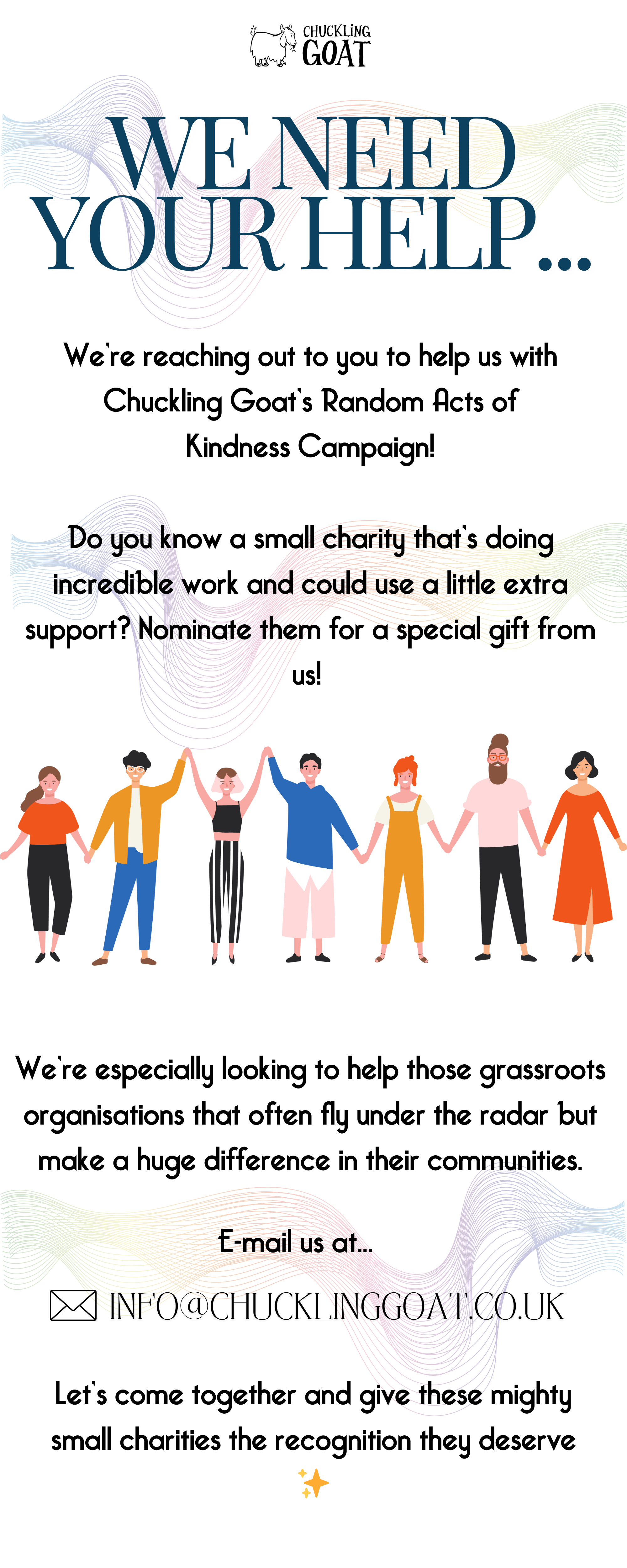 CHUCKLING GOAT

WE NEED YOUR HELP...

We're reaching out to you to help us with Chuckling Goat's Random Acts of Kindness Campaign!

Do you know a small charity that's doing incredible work and could use a little extra support? Nominate them for a special gift from us!

We're especially looking to help those grassroots organisations that often fly under the radar but make a huge difference in their communities.

E-mail us at...

INFO@CHUCKLINGGOAT.CO.UK

Let's come together and give these mighty small charities the recognition they deserve

✨